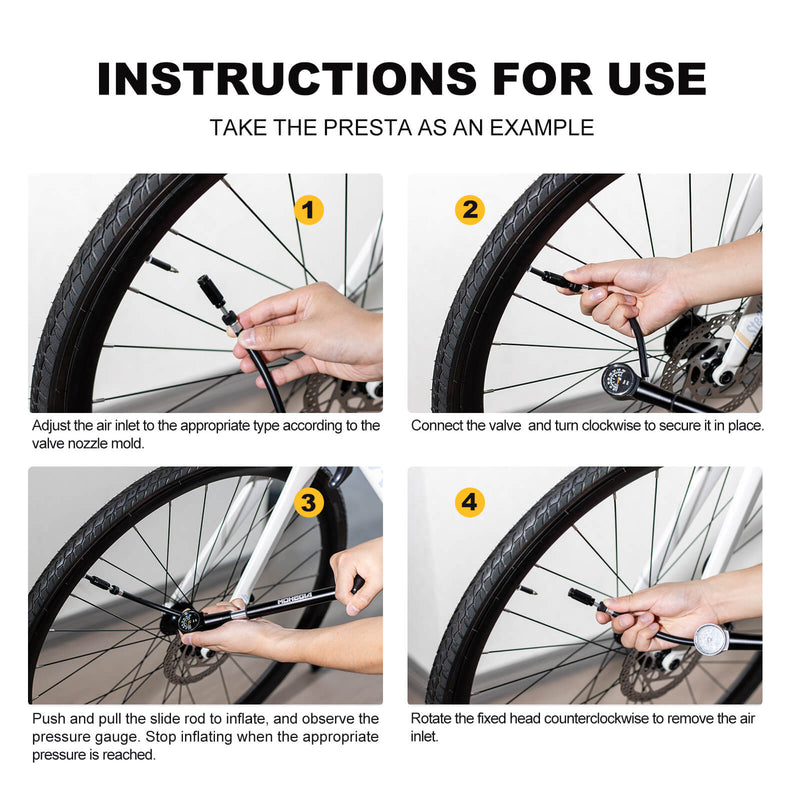 INSTRUCTIONS FOR USE

TAKE THE PRESTA AS AN EXAMPLE

1

Adjust the air inlet to the appropriate type according to the valve nozzle mold.

2

Connect the valve  and turn clockwise to secure it in place.

3

MOHEGIA

Push and pull the slide rod to inflate, and observe the pressure gauge. Stop inflating when the appropriate pressure is reached.

4

Rotate the fixed head counterclockwise to remove the air inlet.