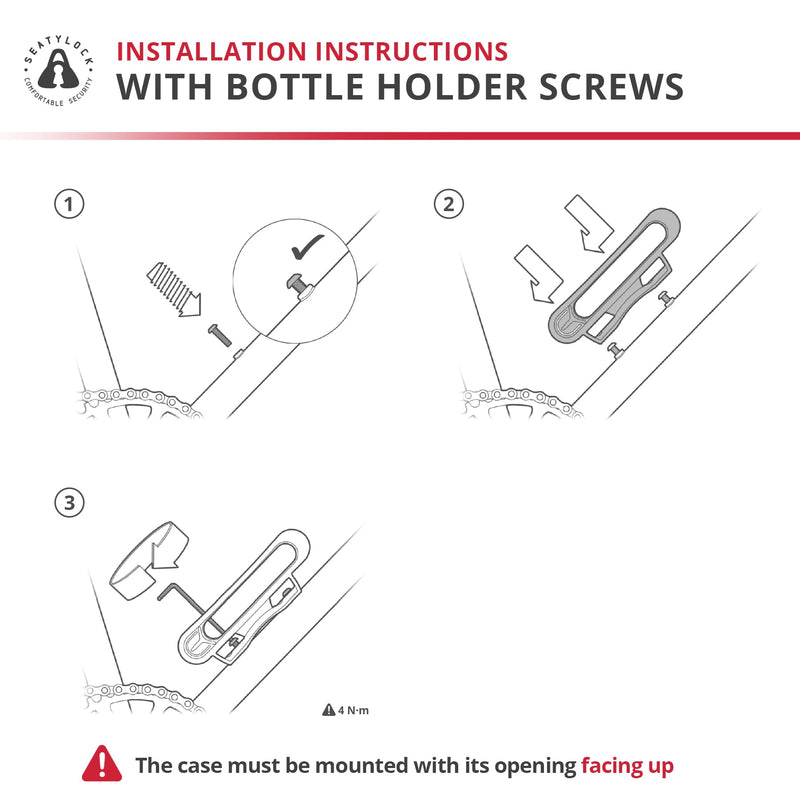 SEATYLOCK
COMFORTABLE SECURITY

INSTALLATION INSTRUCTIONS
WITH BOTTLE HOLDER SCREWS

1

2

3

4 N·m

The case must be mounted with its opening facing up