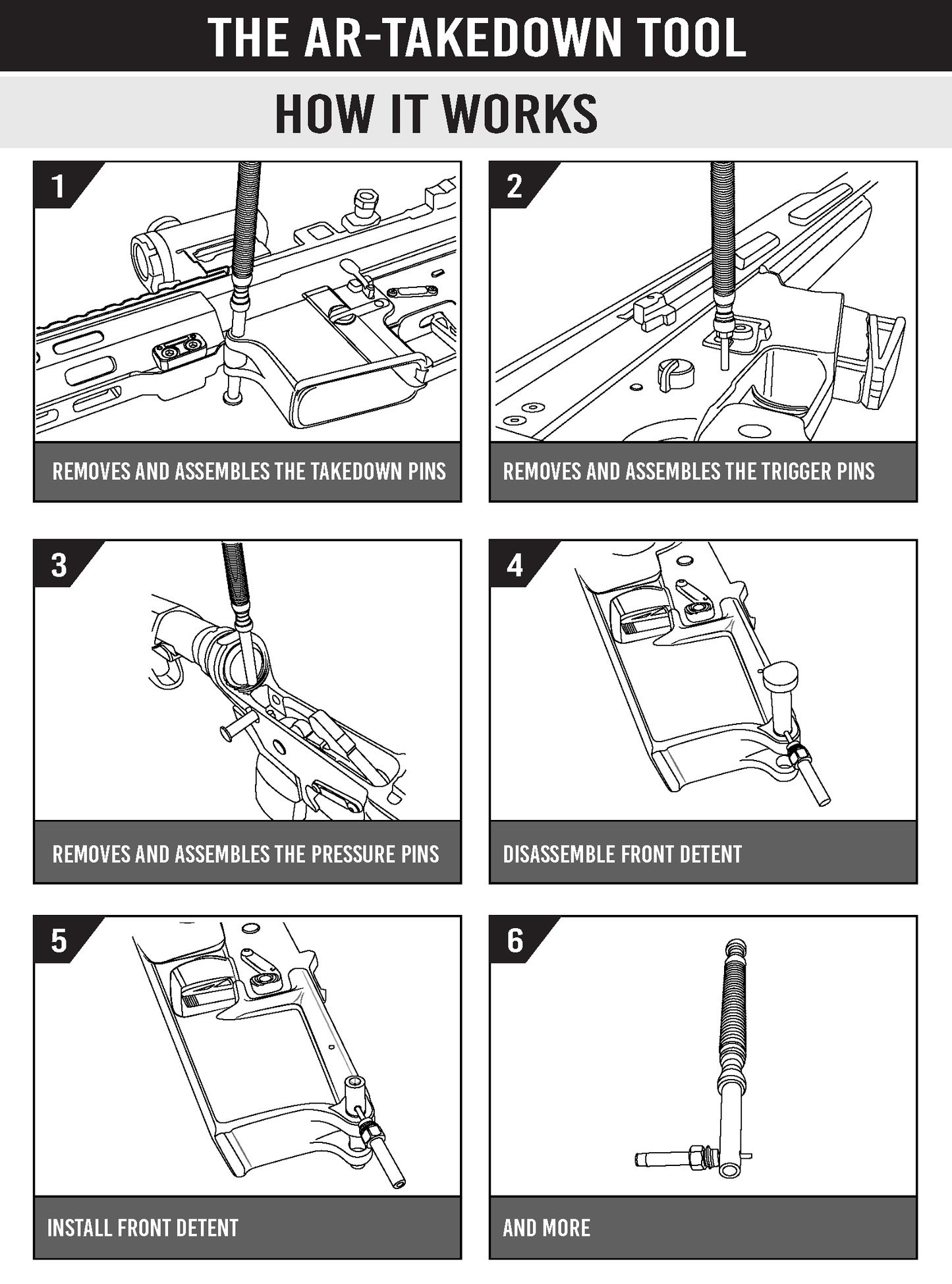 THE AR-TAKEDOWN TOOL

HOW IT WORKS

1

REMOVES AND ASSEMBLES THE TAKEDOWN PINS

2

REMOVES AND ASSEMBLES THE TRIGGER PINS

3

REMOVES AND ASSEMBLES THE PRESSURE PINS

4

DISASSEMBLE FRONT DETENT

5

INSTALL FRONT DETENT

6

AND MORE