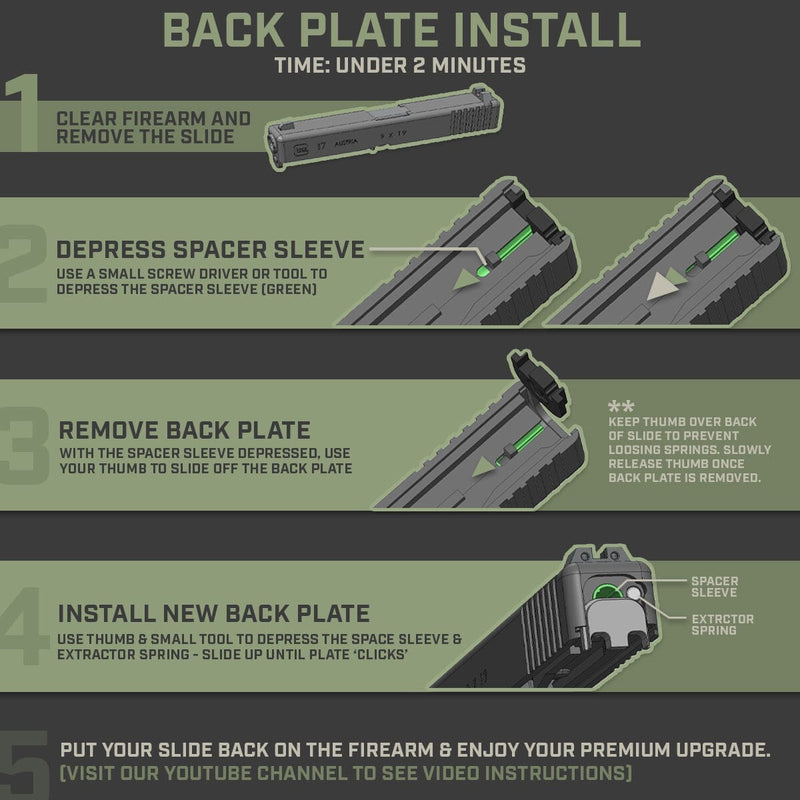 BACK PLATE INSTALL
TIME: UNDER 2 MINUTES

1
CLEAR FIREARM AND REMOVE THE SLIDE

GLOCK 17 AUSTRIA 9 X 19

2
DEPRESS SPACER SLEEVE
USE A SMALL SCREW DRIVER OR TOOL TO DEPRESS THE SPACER SLEEVE (GREEN)

3
REMOVE BACK PLATE
WITH THE SPACER SLEEVE DEPRESSED, USE YOUR THUMB TO SLIDE OFF THE BACK PLATE

**
KEEP THUMB OVER BACK OF SLIDE TO PREVENT LOOSING SPRINGS. SLOWLY RELEASE THUMB ONCE BACK PLATE IS REMOVED.

4
INSTALL NEW BACK PLATE
USE THUMB & SMALL TOOL TO DEPRESS THE SPACE SLEEVE & EXTRACTOR SPRING - SLIDE UP UNTIL PLATE 'CLICKS'

SPACER SLEEVE

EXTRCTOR SPRING

5
PUT YOUR SLIDE BACK ON THE FIREARM & ENJOY YOUR PREMIUM UPGRADE.
(VISIT OUR YOUTUBE CHANNEL TO SEE VIDEO INSTRUCTIONS)