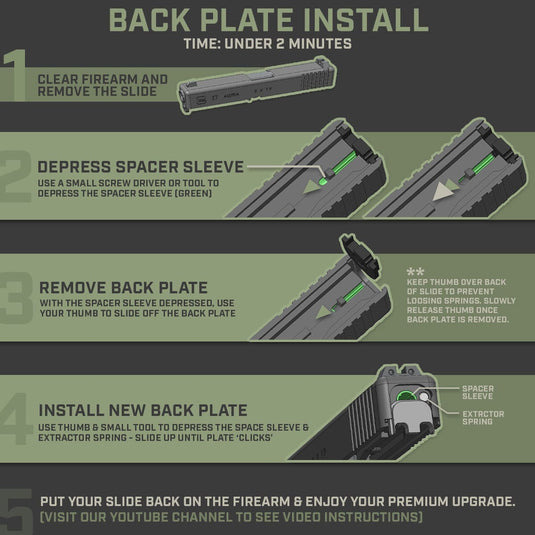 BACK PLATE INSTALL
TIME: UNDER 2 MINUTES

1
CLEAR FIREARM AND REMOVE THE SLIDE

2
DEPRESS SPACER SLEEVE
USE A SMALL SCREW DRIVER OR TOOL TO DEPRESS THE SPACER SLEEVE (GREEN)

3
REMOVE BACK PLATE
WITH THE SPACER SLEEVE DEPRESSED, USE YOUR THUMB TO SLIDE OFF THE BACK PLATE

**
KEEP THUMB OVER BACK OF SLIDE TO PREVENT LOOSING SPRINGS. SLOWLY RELEASE THUMB ONCE BACK PLATE IS REMOVED.

4
INSTALL NEW BACK PLATE
USE THUMB & SMALL TOOL TO DEPRESS THE SPACE SLEEVE & EXTRACTOR SPRING - SLIDE UP UNTIL PLATE 'CLICKS'

SPACER SLEEVE
EXTRACTOR SPRING

5
PUT YOUR SLIDE BACK ON THE FIREARM & ENJOY YOUR PREMIUM UPGRADE.
(VISIT OUR YOUTUBE CHANNEL TO SEE VIDEO INSTRUCTIONS)