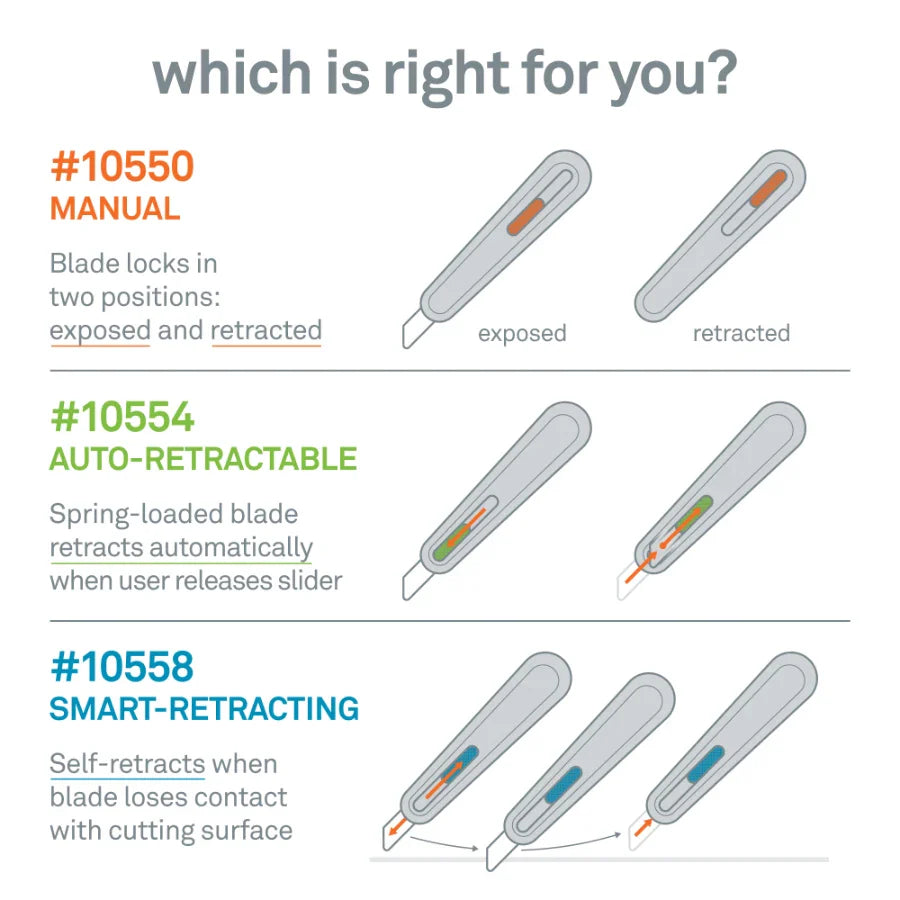 which is right for you?

#10550
MANUAL

Blade locks in two positions: exposed and retracted

exposed

retracted

#10554
AUTO-RETRACTABLE

Spring-loaded blade retracts automatically when user releases slider

#10558
SMART-RETRACTING

Self-retracts when blade loses contact with cutting surface