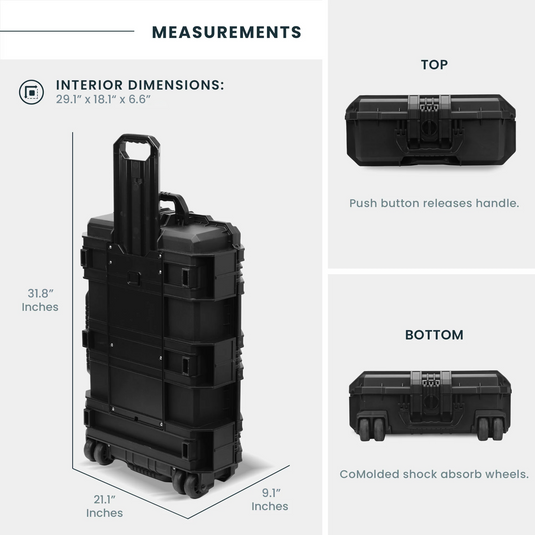 MEASUREMENTS

INTERIOR DIMENSIONS:
29.1" x 18.1" x 6.6"

31.8"
Inches

21.1"
Inches

9.1"
Inches

TOP

Push button releases handle.

BOTTOM

CoMolded shock absorb wheels.