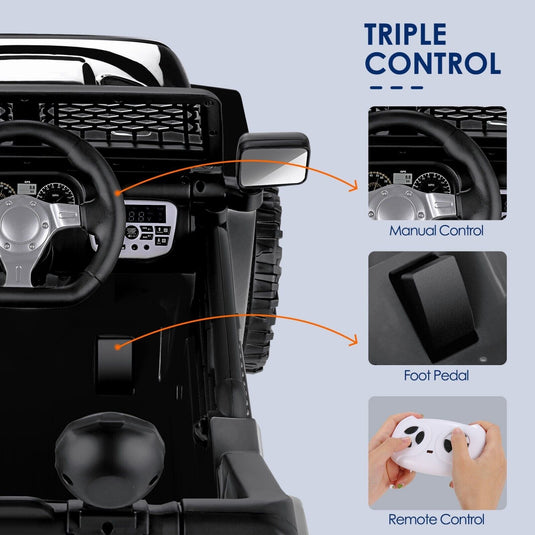 TRIPLE CONTROL

Manual Control

Foot Pedal

Remote Control