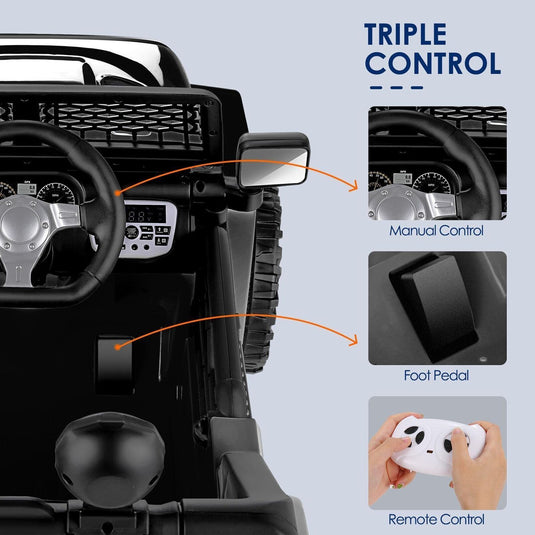 TRIPLE CONTROL

Manual Control

Foot Pedal

Remote Control