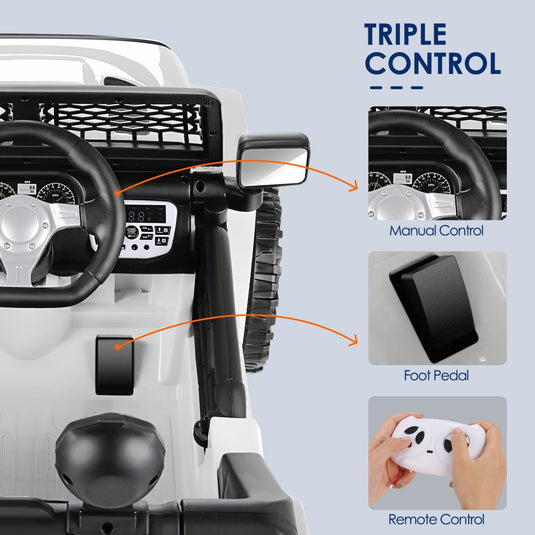 TRIPLE CONTROL

Manual Control

Foot Pedal

Remote Control