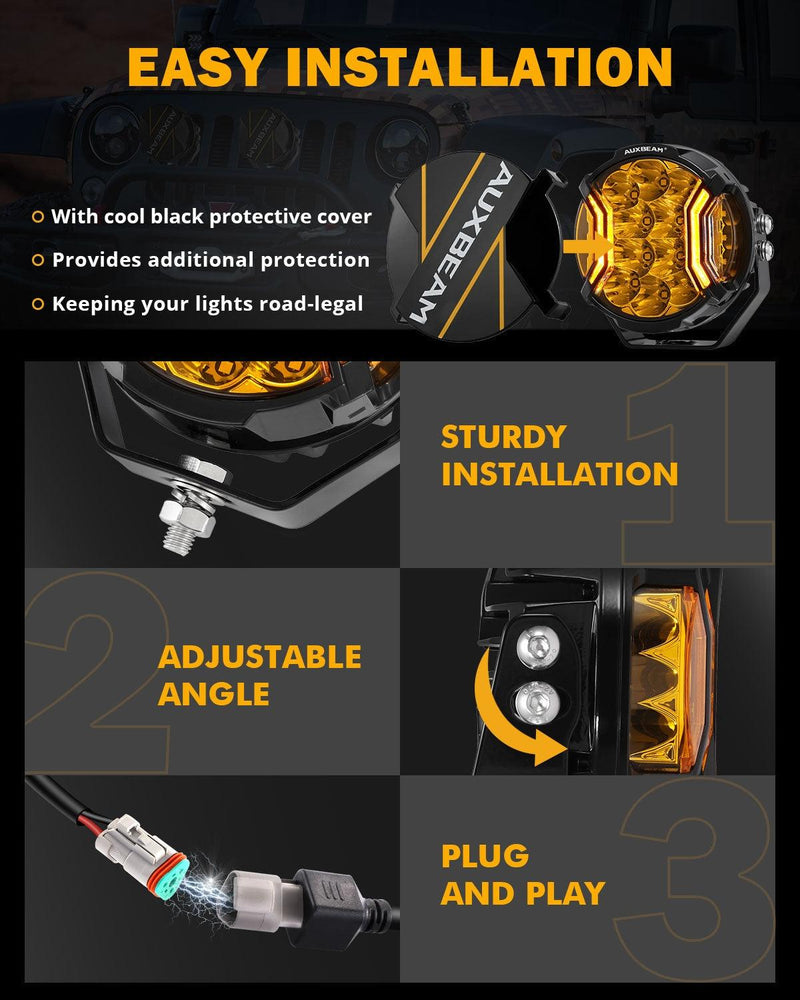 EASY INSTALLATION

With cool black protective cover
Provides additional protection
Keeping your lights road-legal

AUXBEAM

AUXBEAM

1
STURDY INSTALLATION

2
ADJUSTABLE ANGLE

3
PLUG AND PLAY