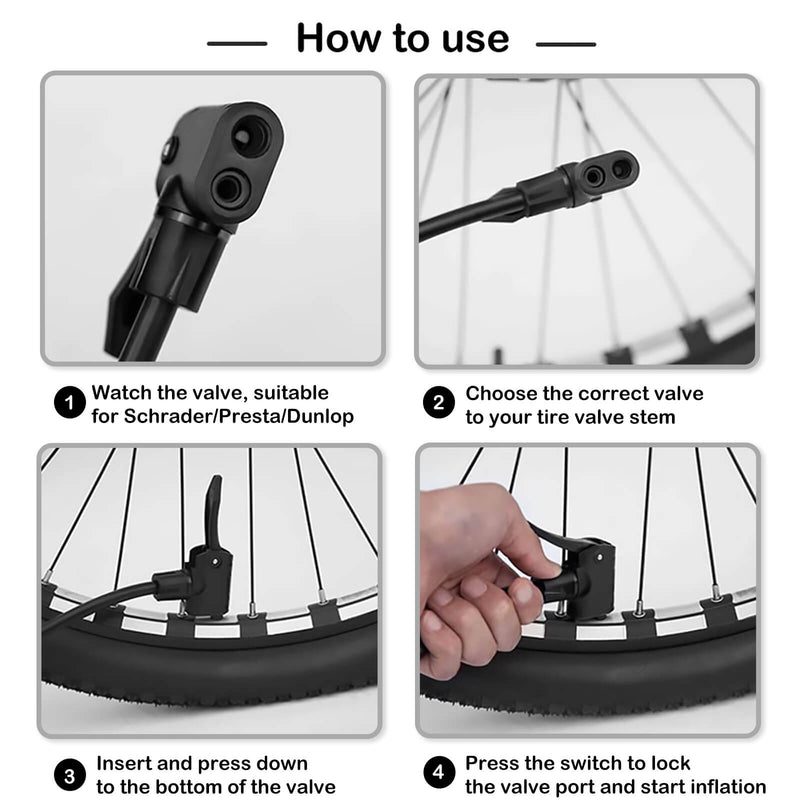 How to use

1 Watch the valve, suitable for Schrader/Presta/Dunlop

2 Choose the correct valve to your tire valve stem

3 Insert and press down to the bottom of the valve

4 Press the switch to lock the valve port and start inflation