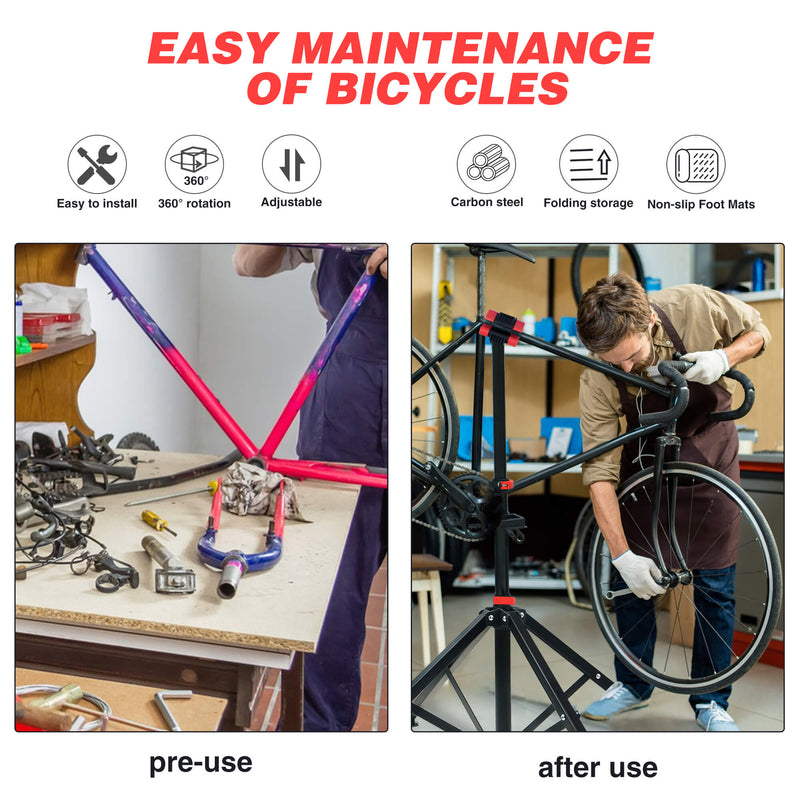 EASY MAINTENANCE OF BICYCLES

Easy to install

360°
360° rotation

Adjustable

Carbon steel

Folding storage

Non-slip Foot Mats

pre-use

after use