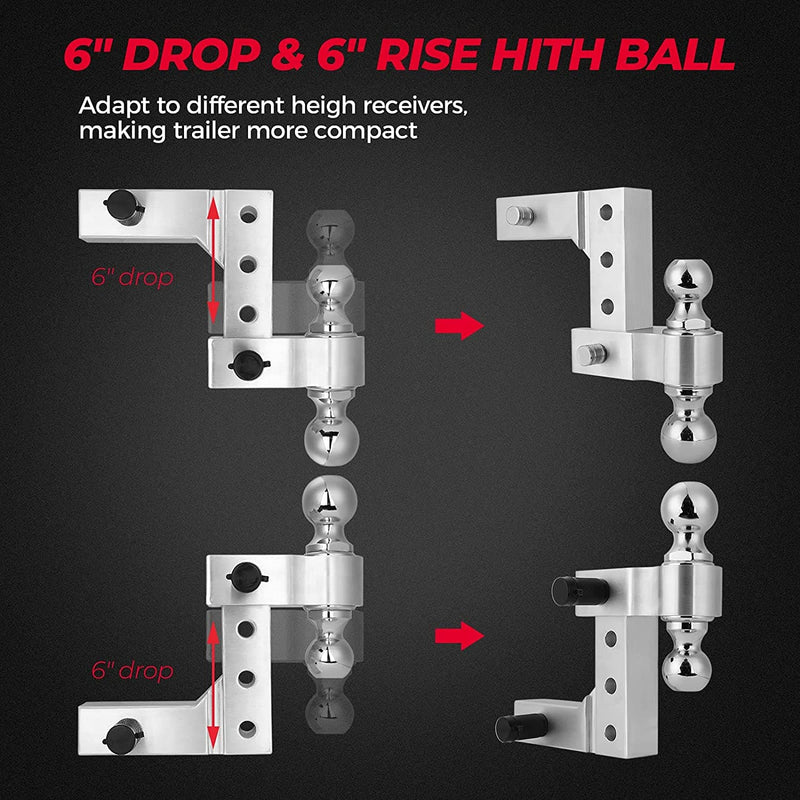 6" DROP & 6" RISE HITH BALL

Adapt to different heigh receivers, making trailer more compact

6" drop

6" drop