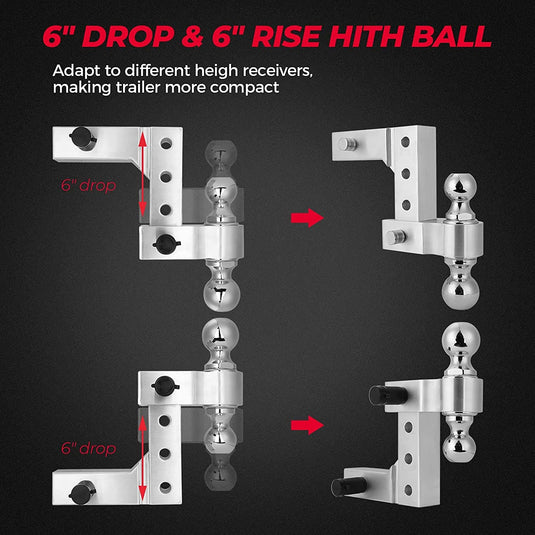 6" DROP & 6" RISE HITH BALL

Adapt to different heigh receivers, making trailer more compact

6" drop

6" drop