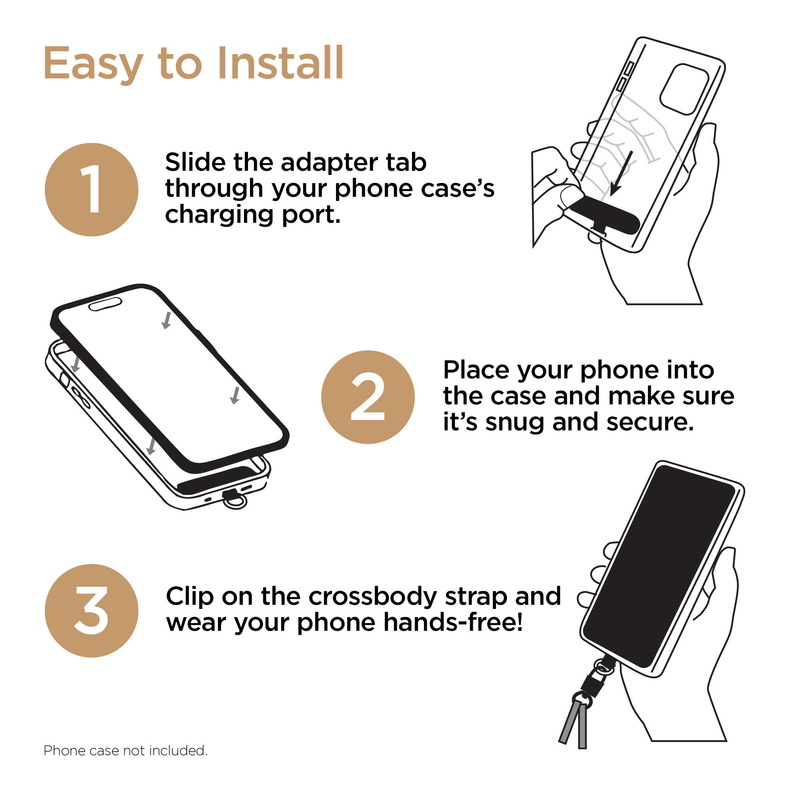 Easy to Install

1

Slide the adapter tab through your phone case's charging port.

2

Place your phone into the case and make sure it's snug and secure.

3

Clip on the crossbody strap and wear your phone hands-free!

Phone case not included.