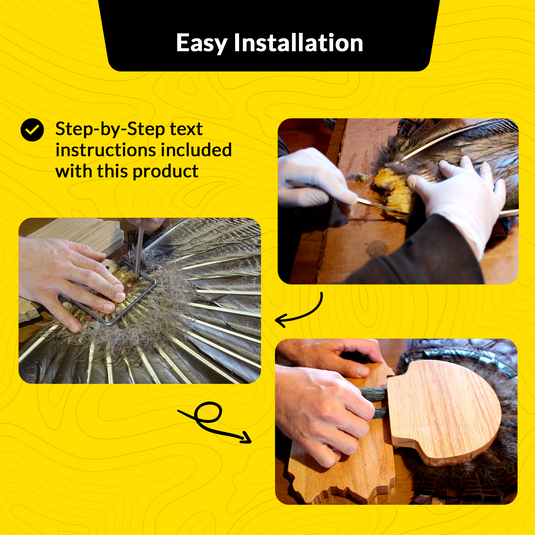 Easy Installation

Step-by-Step text instructions included with this product