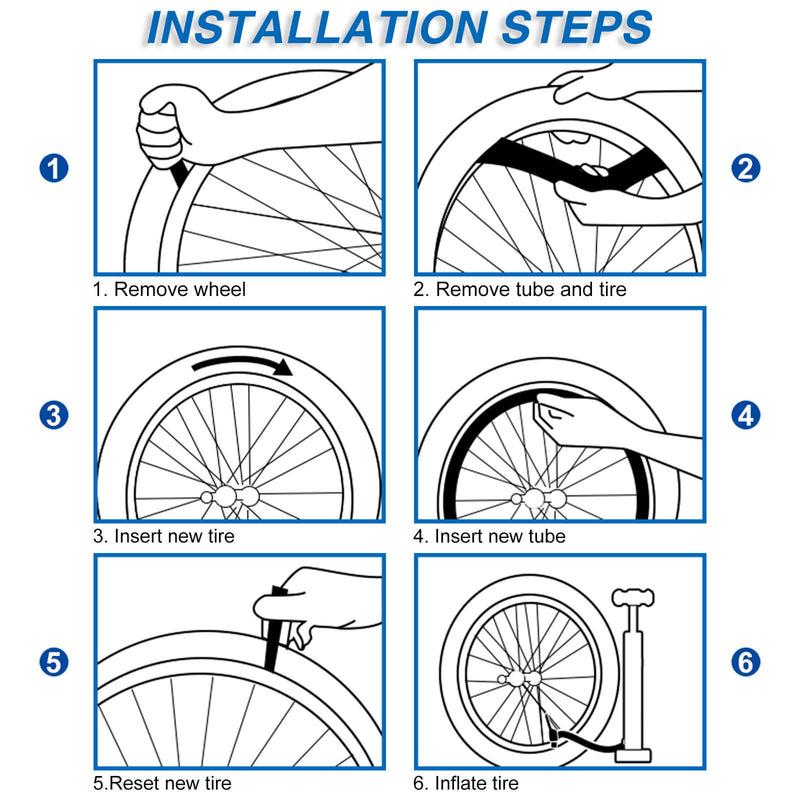 INSTALLATION STEPS

1

1. Remove wheel

2

2. Remove tube and tire

3

3. Insert new tire

4

4. Insert new tube

5

5.Reset new tire

6

6. Inflate tire