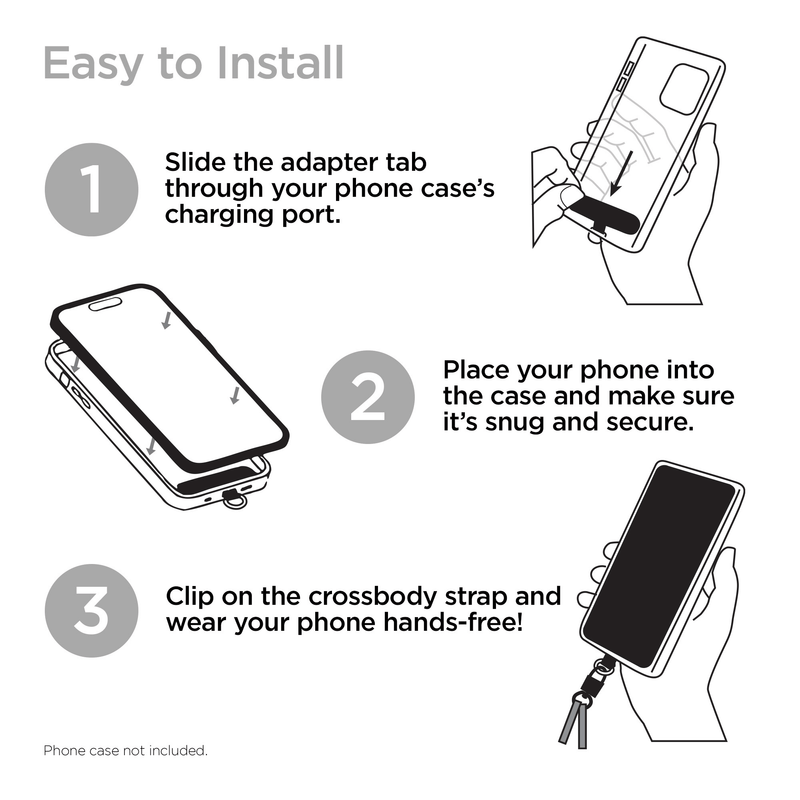 Easy to Install

1

Slide the adapter tab through your phone case's charging port.

2

Place your phone into the case and make sure it's snug and secure.

3

Clip on the crossbody strap and wear your phone hands-free!

Phone case not included.