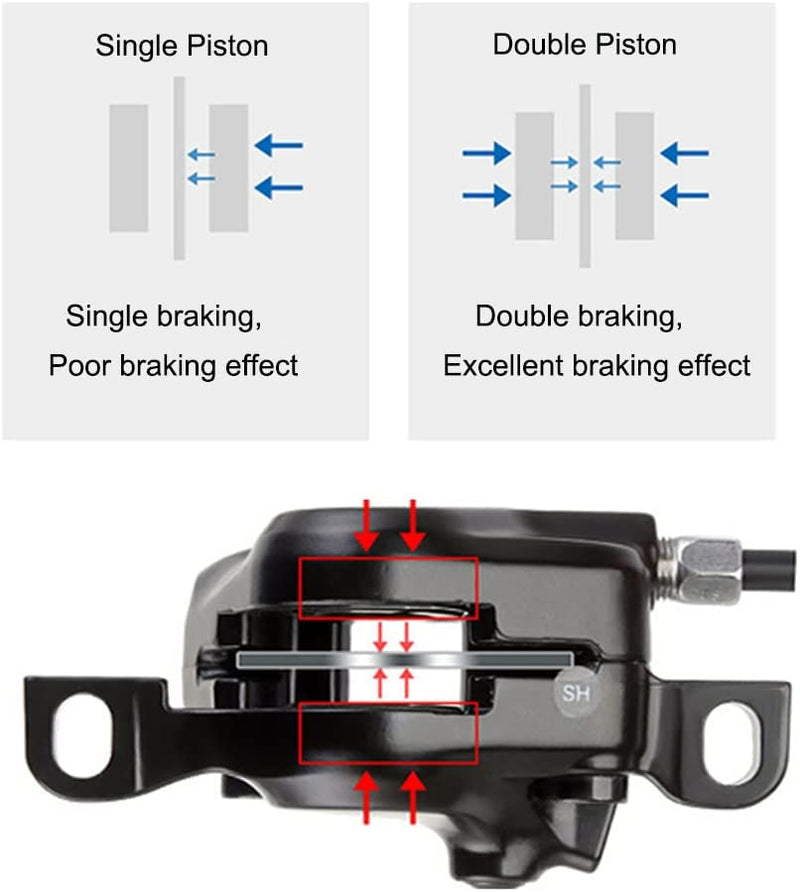 Single Piston

Single braking,
Poor braking effect

Double Piston

Double braking,
Excellent braking effect

SH