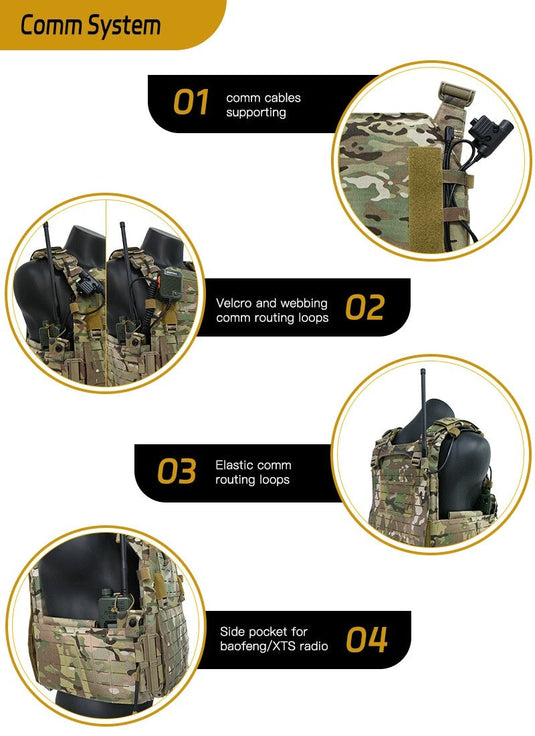 Comm System

01 comm cables supporting

Velcro and webbing comm routing loops 02

03 Elastic comm routing loops

Side pocket for baofeng/XTS radio 04