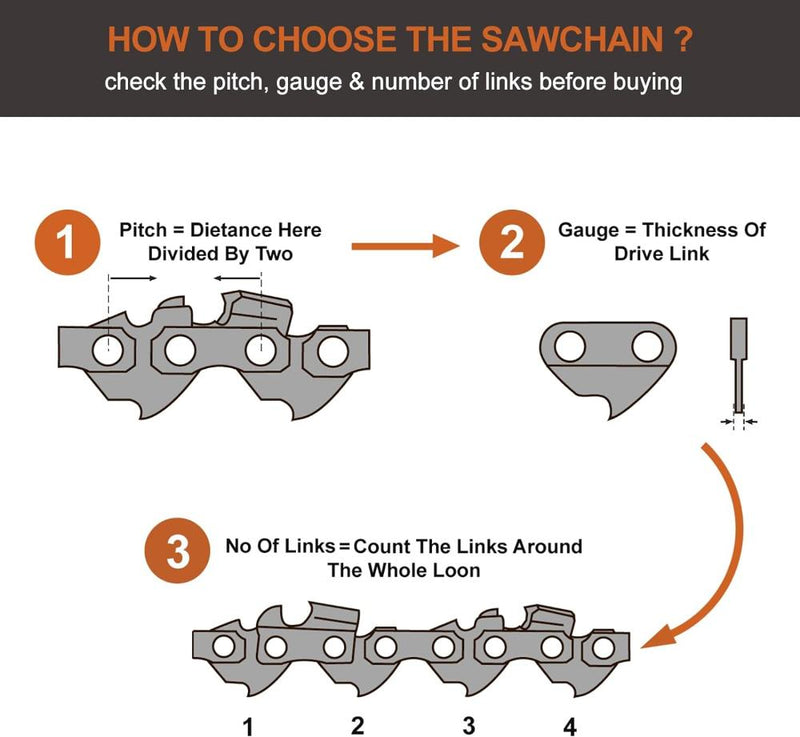 HOW TO CHOOSE THE SAWCHAIN ?
check the pitch, gauge & number of links before buying

1 Pitch = Dietance Here Divided By Two

2 Gauge = Thickness Of Drive Link

3 No Of Links = Count The Links Around The Whole Loon

1 2 3 4