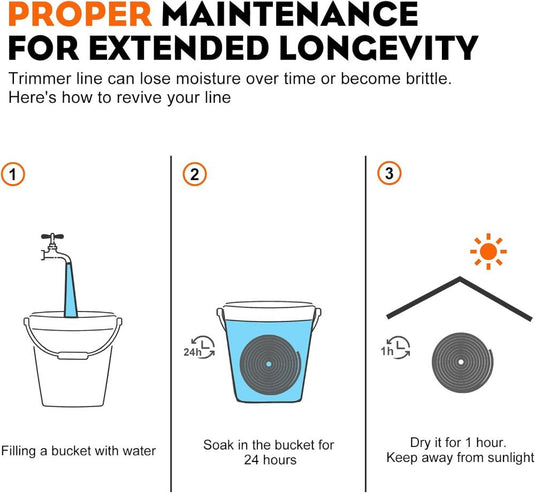 PROPER MAINTENANCE FOR EXTENDED LONGEVITY

Trimmer line can lose moisture over time or become brittle. Here's how to revive your line

1

Filling a bucket with water

2

24h

Soak in the bucket for 24 hours

3

1h

Dry it for 1 hour. Keep away from sunlight