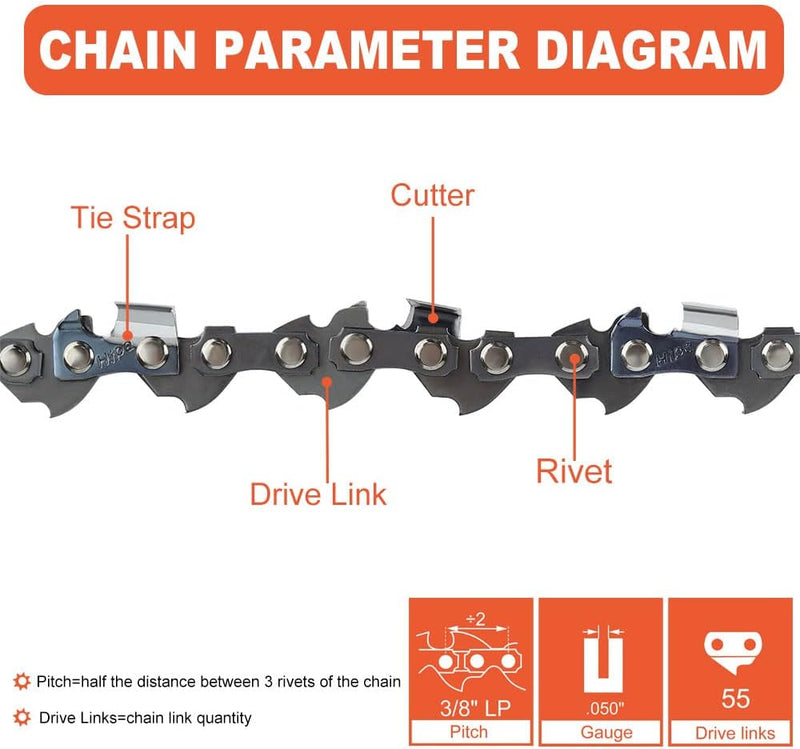 CHAIN PARAMETER DIAGRAM

Tie Strap

Cutter

Drive Link

Rivet

Pitch=half the distance between 3 rivets of the chain

Drive Links=chain link quantity

÷2

3/8" LP

Pitch

.050"

Gauge

55

Drive links