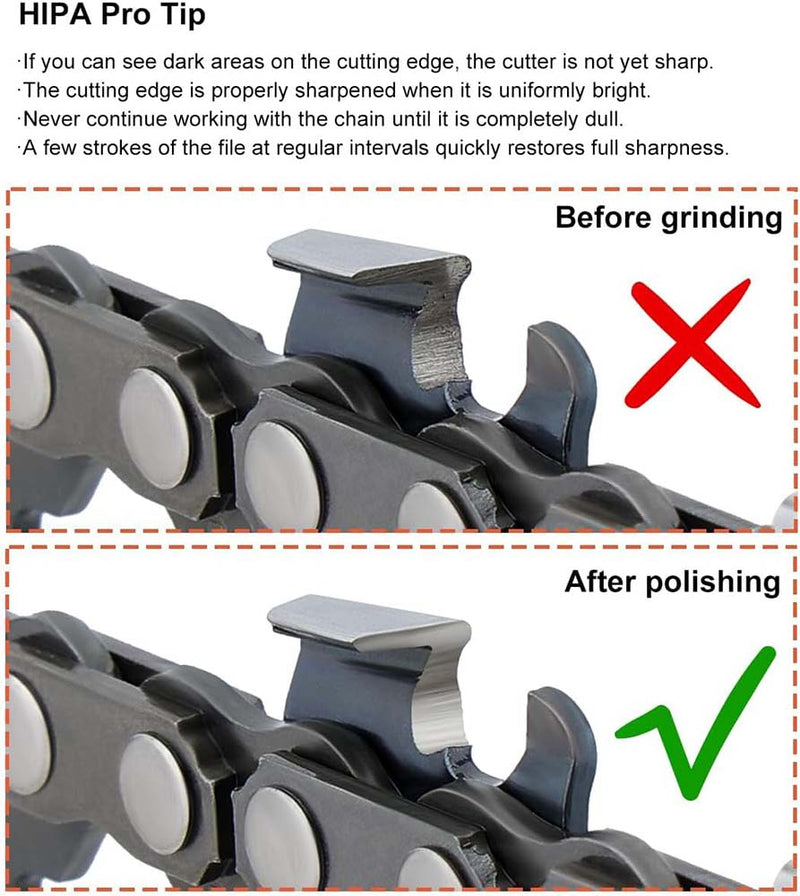 HIPA Pro Tip

·If you can see dark areas on the cutting edge, the cutter is not yet sharp.
·The cutting edge is properly sharpened when it is uniformly bright.
·Never continue working with the chain until it is completely dull.
·A few strokes of the file at regular intervals quickly restores full sharpness.

Before grinding

After polishing