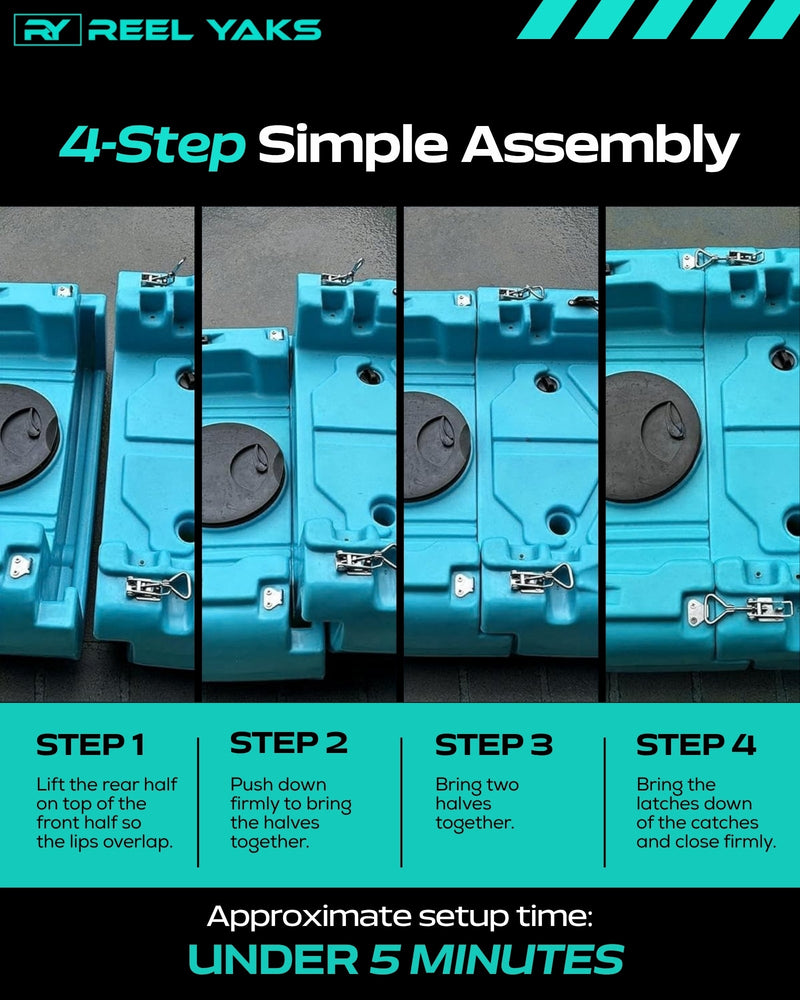 RY REEL YAKS

4-Step Simple Assembly

STEP 1

Lift the rear half on top of the front half so the lips overlap.

STEP 2

Push down firmly to bring the halves together.

STEP 3

Bring two halves together.

STEP 4

Bring the latches down of the catches and close firmly.

Approximate setup time:

UNDER 5 MINUTES