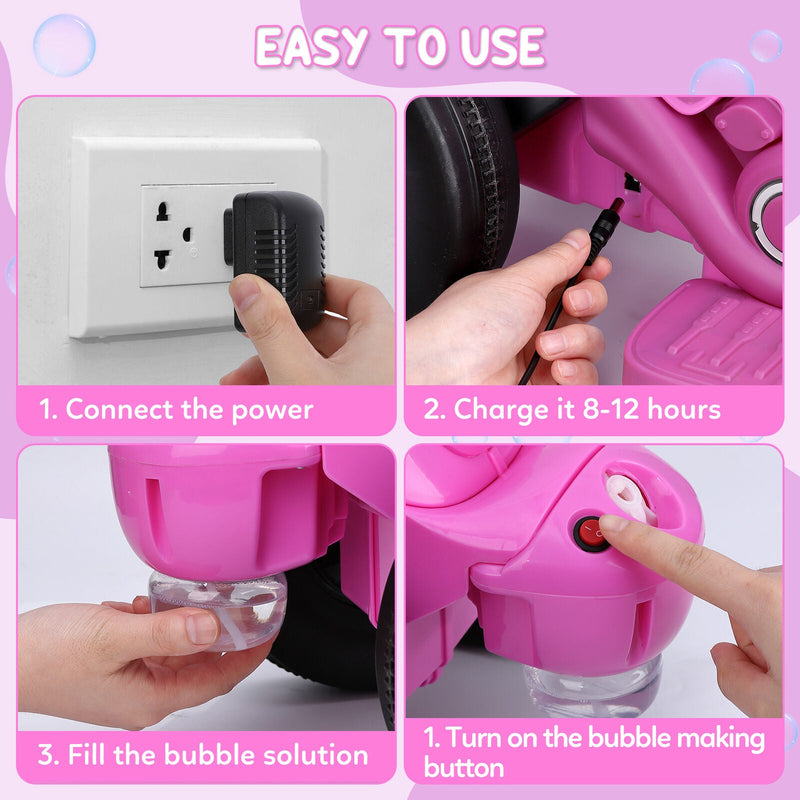 EASY TO USE

1. Connect the power

2. Charge it 8-12 hours

3. Fill the bubble solution

1. Turn on the bubble making button