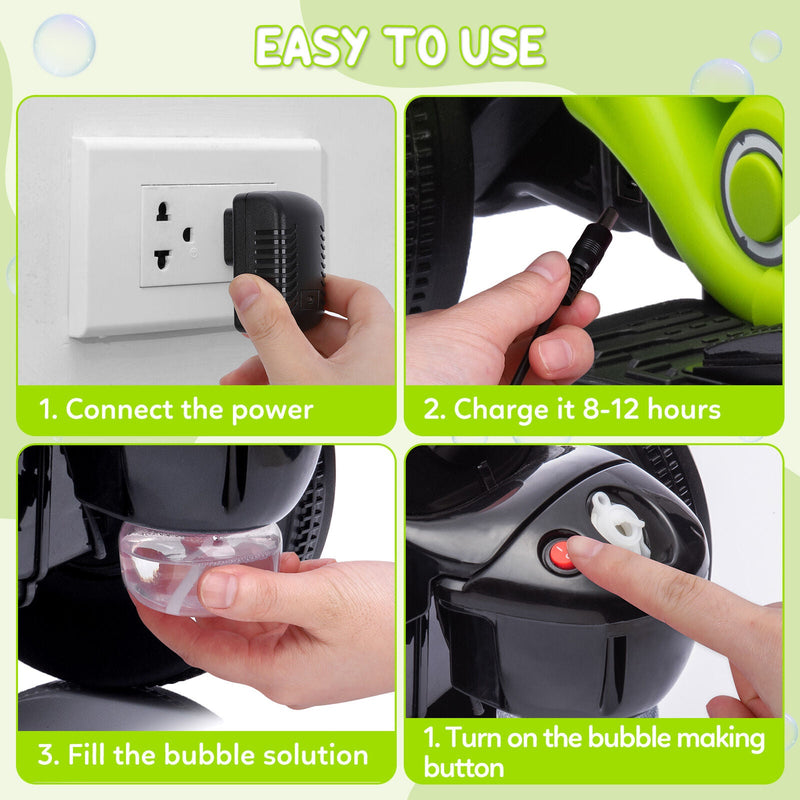 EASY TO USE

1. Connect the power

2. Charge it 8-12 hours

3. Fill the bubble solution

1. Turn on the bubble making button