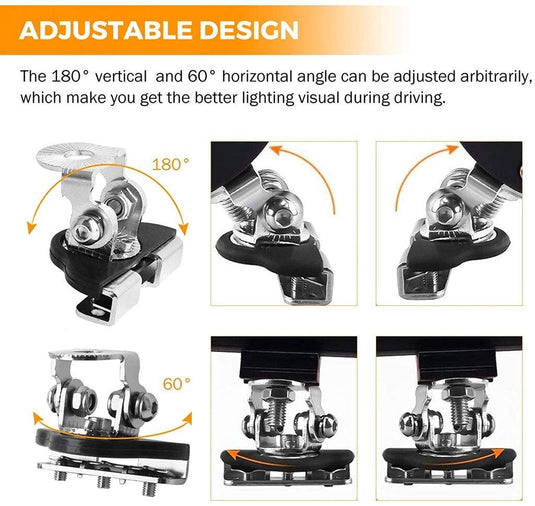 ADJUSTABLE DESIGN

The 180° vertical and 60° horizontal angle can be adjusted arbitrarily, which make you get the better lighting visual during driving.

180°

60°