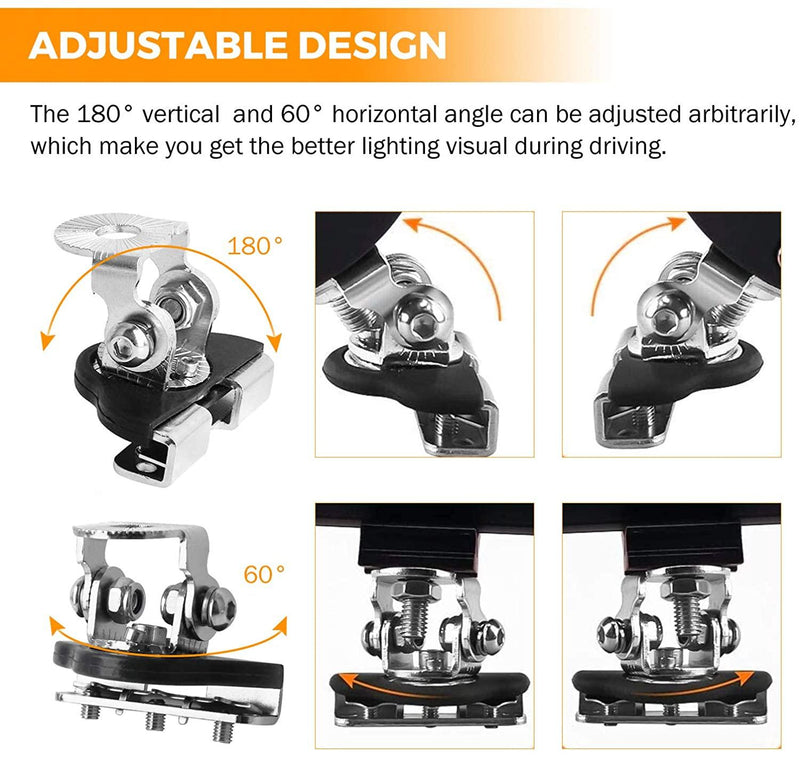 ADJUSTABLE DESIGN

The 180° vertical and 60° horizontal angle can be adjusted arbitrarily, which make you get the better lighting visual during driving.

180°

60°