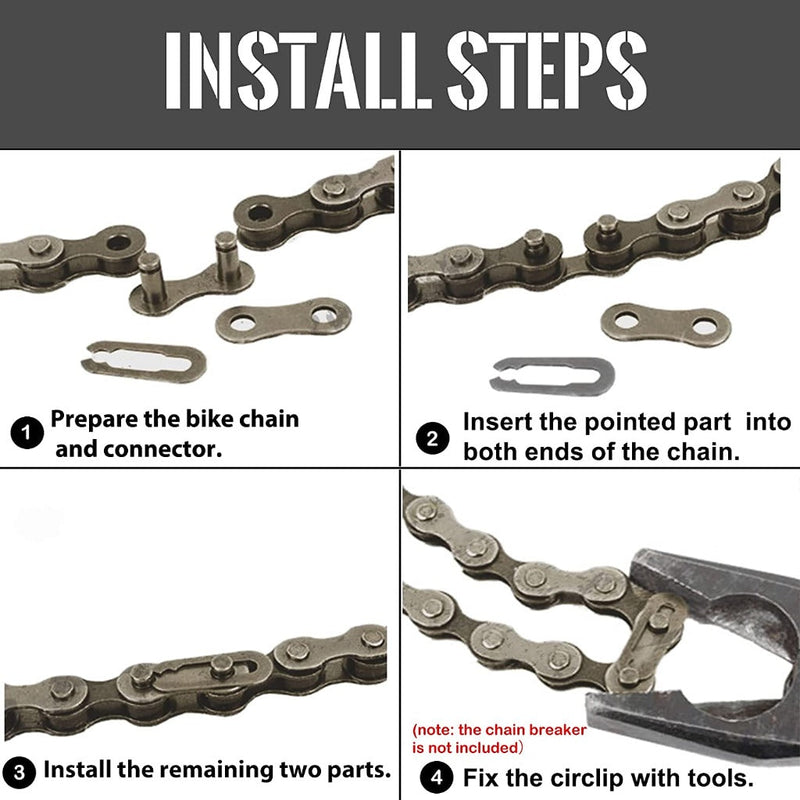 INSTALL STEPS

1 Prepare the bike chain and connector.

2 Insert the pointed part into both ends of the chain.

3 Install the remaining two parts.

(note: the chain breaker is not included)

4 Fix the circlip with tools.