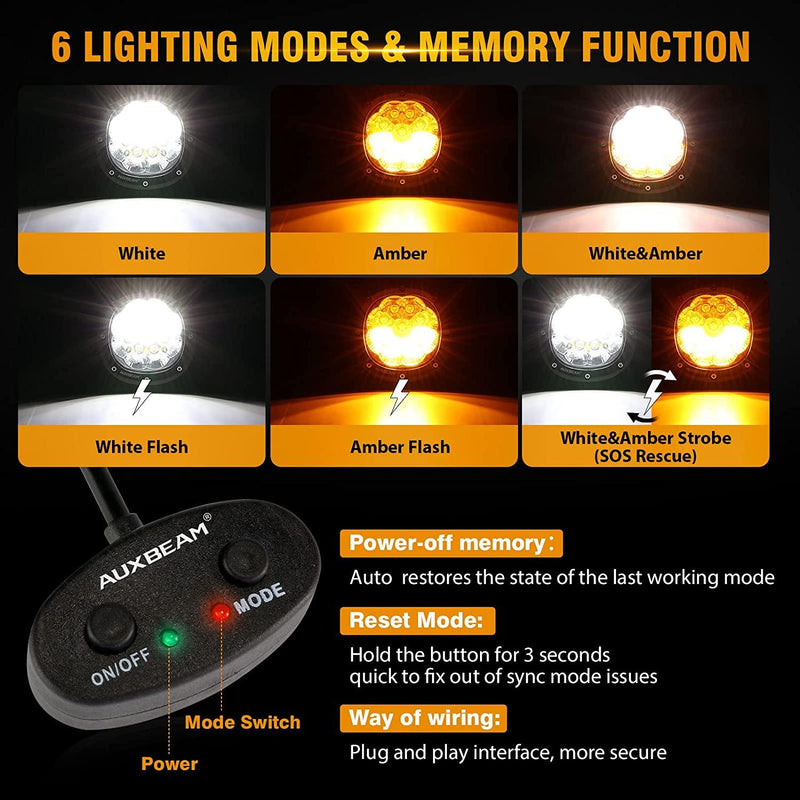 6 LIGHTING MODES & MEMORY FUNCTION

White

Amber

White&Amber

White Flash

Amber Flash

White&Amber Strobe (SOS Rescue)

AUXBEAM®

MODE

ON/OFF

Mode Switch

Power

Power-off memory:

Auto restores the state of the last working mode

Reset Mode:

Hold the button for 3 seconds
quick to fix out of sync mode issues

Way of wiring:

Plug and play interface, more secure