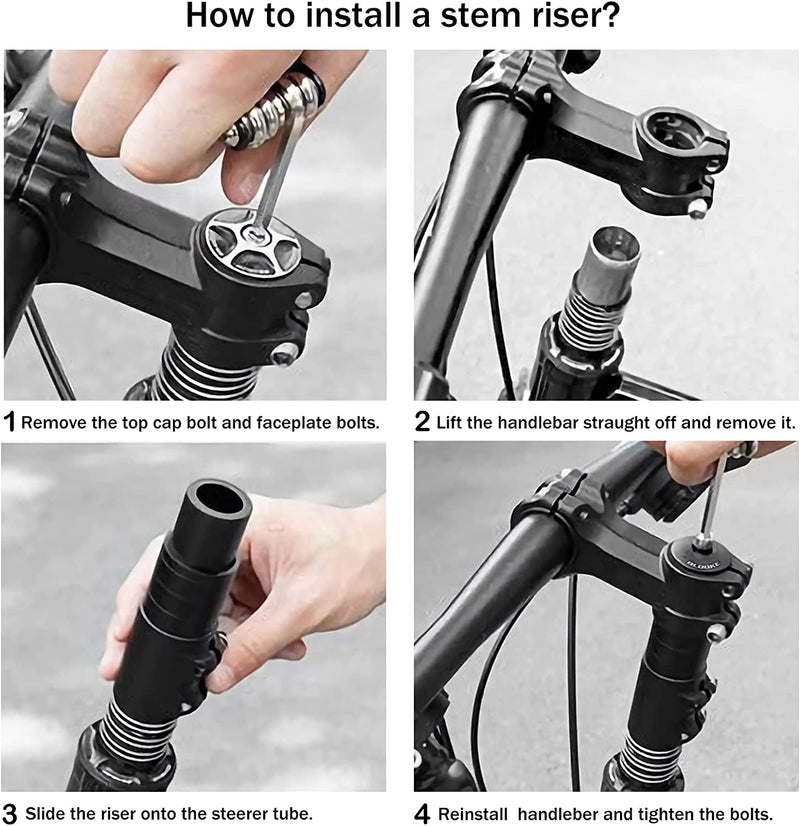 How to install a stem riser?

1 Remove the top cap bolt and faceplate bolts.

2 Lift the handlebar straught off and remove it.

BLOOKE

3 Slide the riser onto the steerer tube.

4 Reinstall handleber and tighten the bolts.