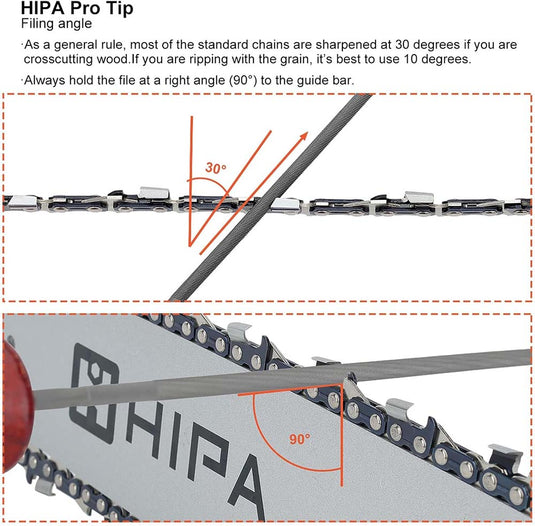 HIPA Pro Tip
Filing angle

·As a general rule, most of the standard chains are sharpened at 30 degrees if you are crosscutting wood.If you are ripping with the grain, it's best to use 10 degrees.

·Always hold the file at a right angle (90°) to the guide bar.

30°

HIPA

90°