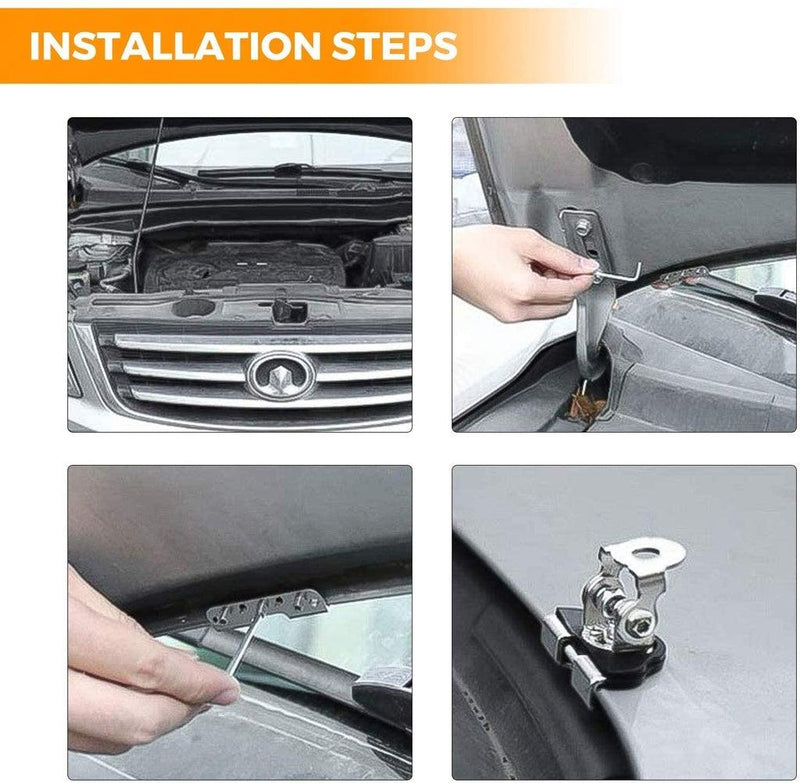 INSTALLATION STEPS