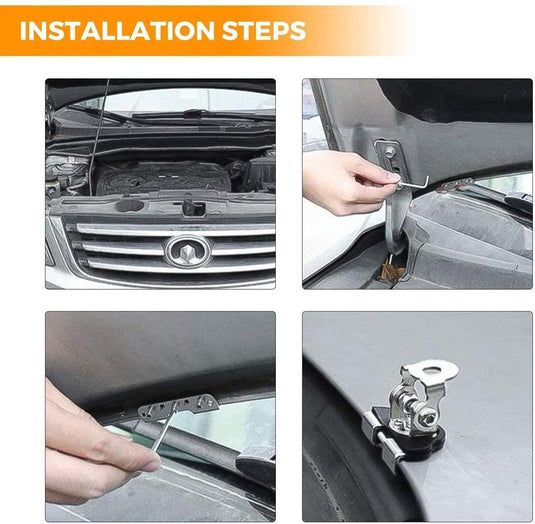 INSTALLATION STEPS