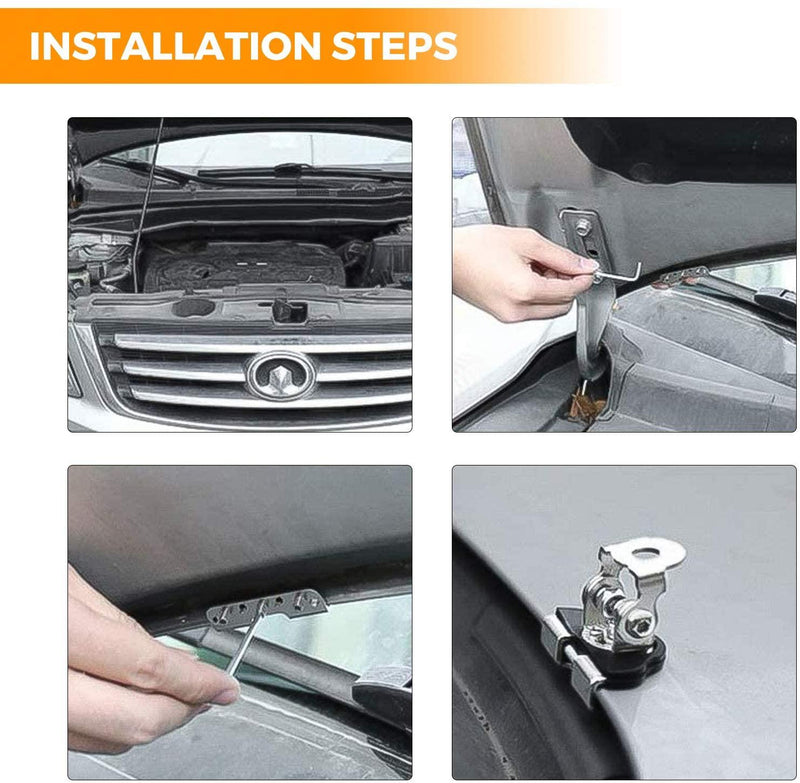 INSTALLATION STEPS