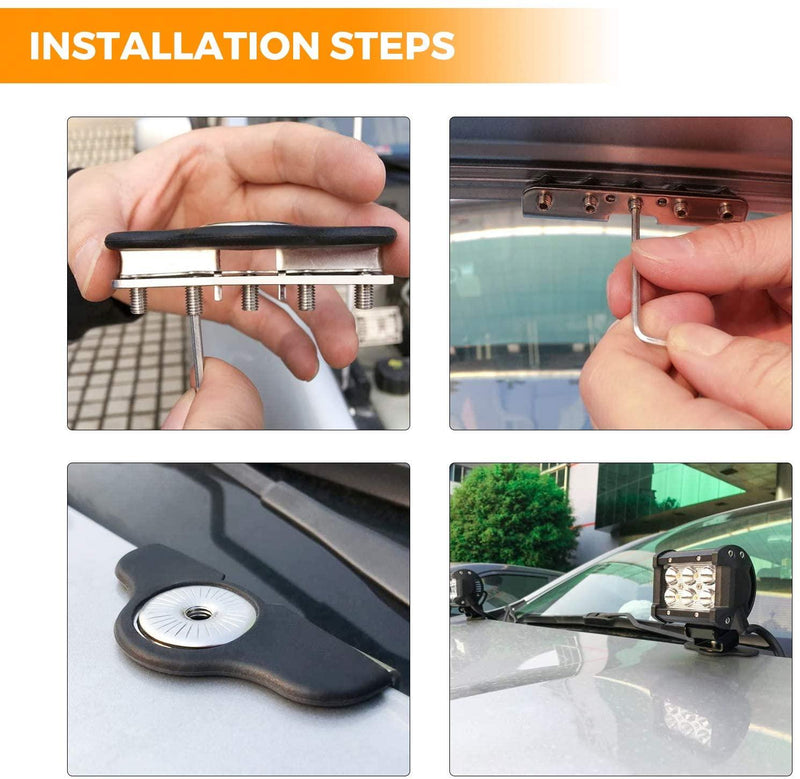 INSTALLATION STEPS