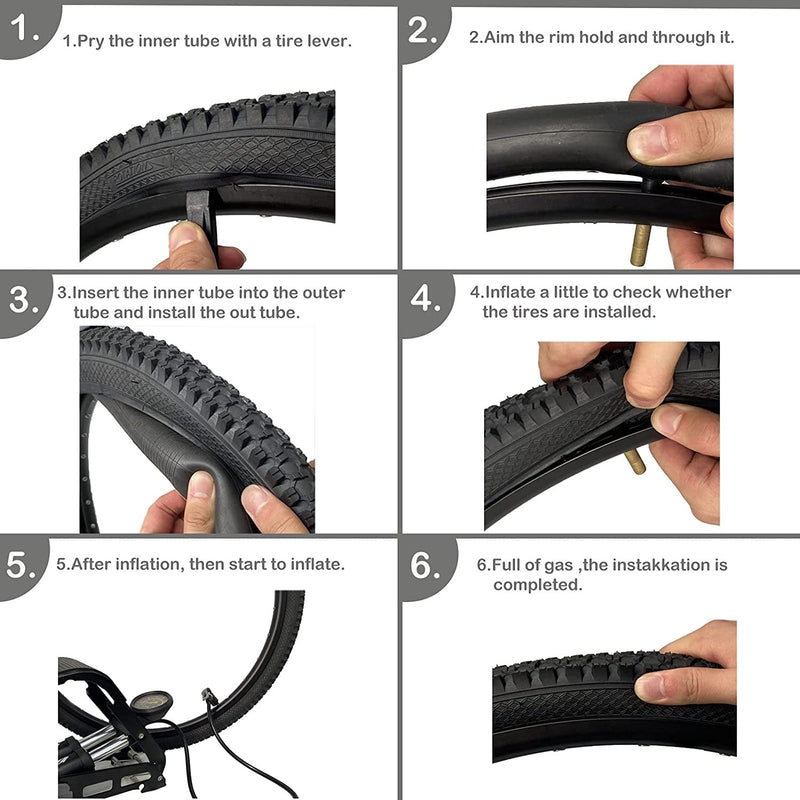 1.

1.Pry the inner tube with a tire lever.

2.

2.Aim the rim hold and through it.

3.

3.Insert the inner tube into the outer tube and install the out tube.

4.

4.Inflate a little to check whether the tires are installed.

5.

5.After inflation, then start to inflate.

6.

6.Full of gas ,the instakkation is completed.