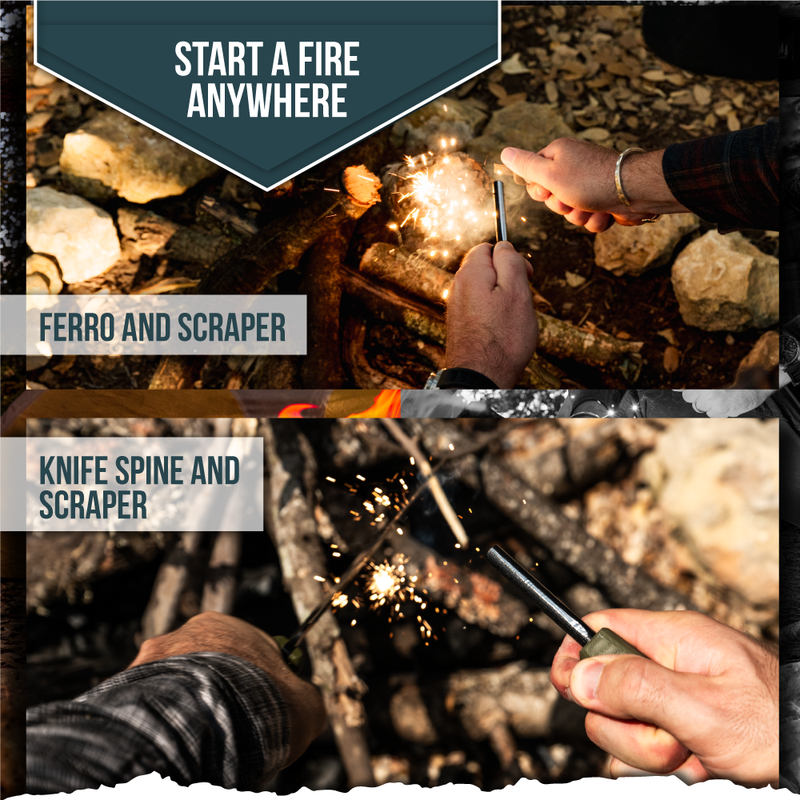 START A FIRE ANYWHERE

FERRO AND SCRAPER

KNIFE SPINE AND SCRAPER