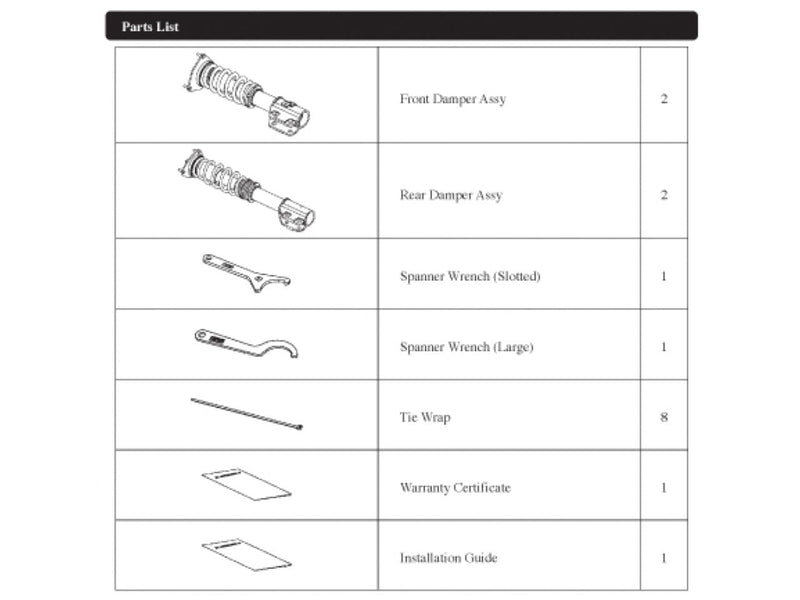 Parts List

| | | |
|---|---|---|
| | Front Damper Assy | 2 |
| | Rear Damper Assy | 2 |
| | Spanner Wrench (Slotted) | 1 |
| | Spanner Wrench (Large) | 1 |
| | Tie Wrap | 8 |
| | Warranty Certificate | 1 |
| | Installation Guide | 1 |