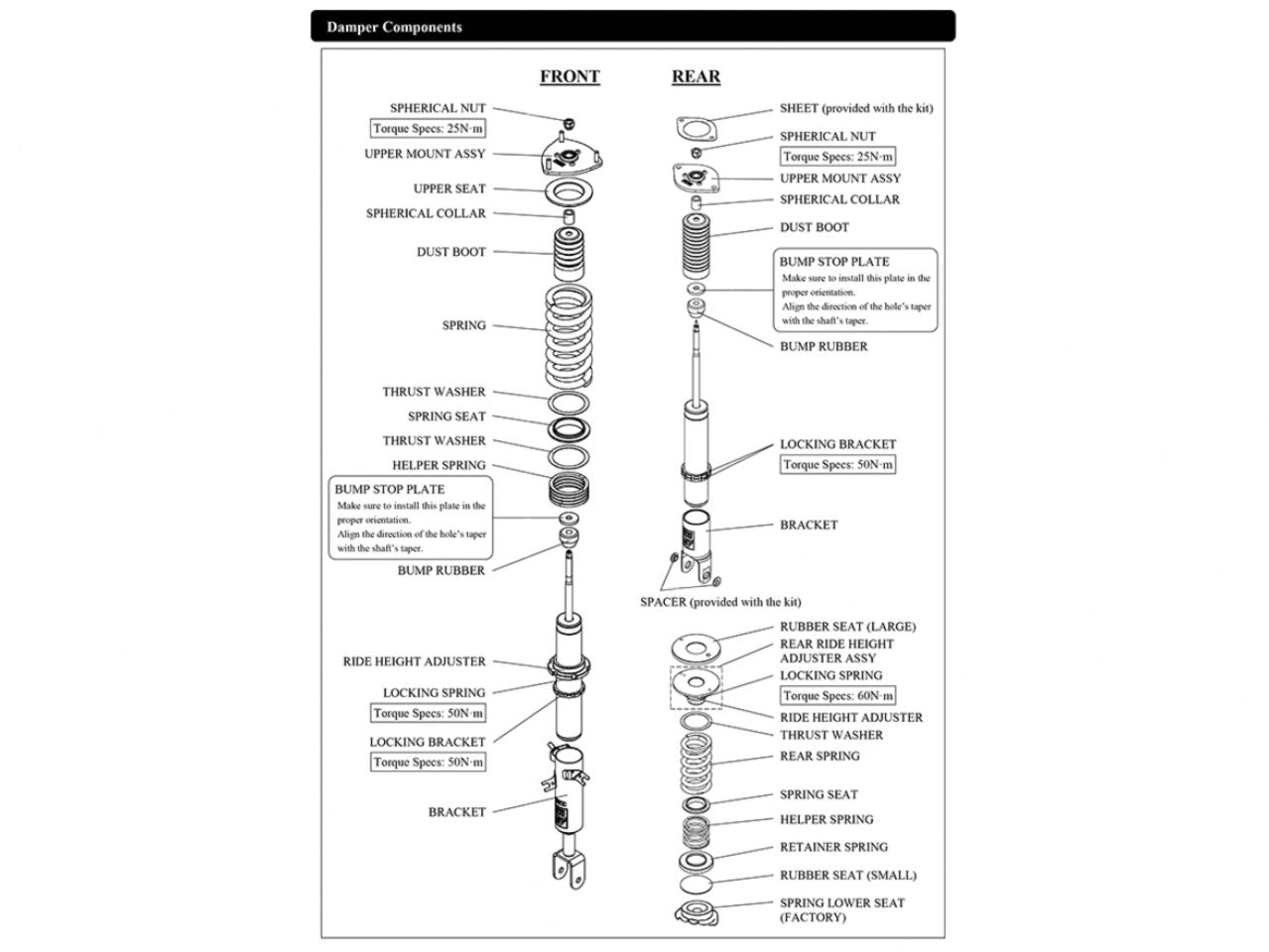 Damper Components

FRONT

SPHERICAL NUT
Torque Specs: 25N·m
UPPER MOUNT ASSY
UPPER SEAT
SPHERICAL COLLAR
DUST BOOT
SPRING
THRUST WASHER
SPRING SEAT
THRUST WASHER
HELPER SPRING
BUMP STOP PLATE
Make sure to install this plate in the proper orientation.
Align the direction of the hole's taper with the shaft's taper.
BUMP RUBBER
RIDE HEIGHT ADJUSTER
LOCKING SPRING
Torque Specs: 50N·m
LOCKING BRACKET
Torque Specs: 50N·m
BRACKET

REAR

SHEET (provided with the kit)
SPHERICAL NUT
Torque Specs: 25N·m
UPPER MOUNT ASSY
SPHERICAL COLLAR
DUST BOOT
BUMP STOP PLATE
Make sure to install this plate in the proper orientation.
Align the direction of the hole's taper with the shaft's taper.
BUMP RUBBER
LOCKING BRACKET
Torque Specs: 50N·m
BRACKET
SPACER (provided with the kit)
RUBBER SEAT (LARGE)
REAR RIDE HEIGHT ADJUSTER ASSY
LOCKING SPRING
Torque Specs: 60N·m
RIDE HEIGHT ADJUSTER
THRUST WASHER
REAR SPRING
SPRING SEAT
HELPER SPRING
RETAINER SPRING
RUBBER SEAT (SMALL)
SPRING LOWER SEAT (FACTORY)