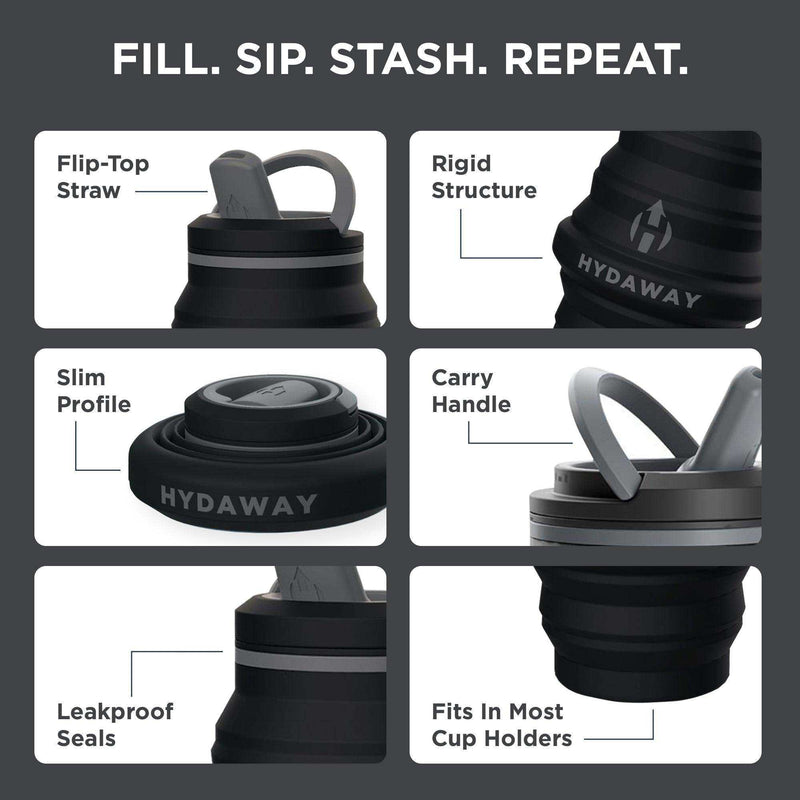 FILL. SIP. STASH. REPEAT.

Flip-Top Straw

Rigid Structure

HYDAWAY

Slim Profile

HYDAWAY

Carry Handle

Leakproof Seals

Fits In Most Cup Holders