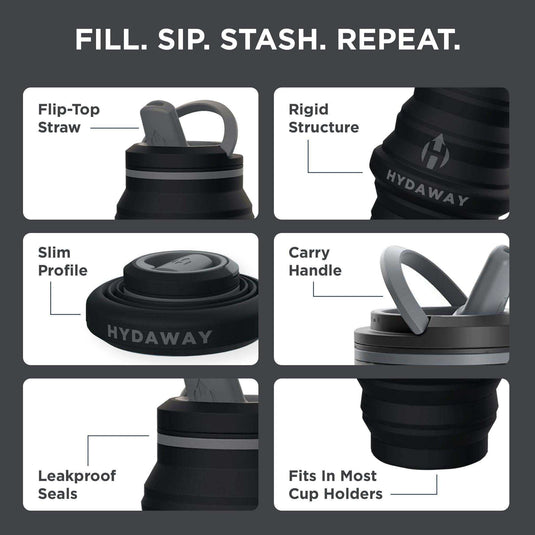 FILL. SIP. STASH. REPEAT.

Flip-Top Straw

Rigid Structure

HYDAWAY

Slim Profile

HYDAWAY

Carry Handle

Leakproof Seals

Fits In Most Cup Holders