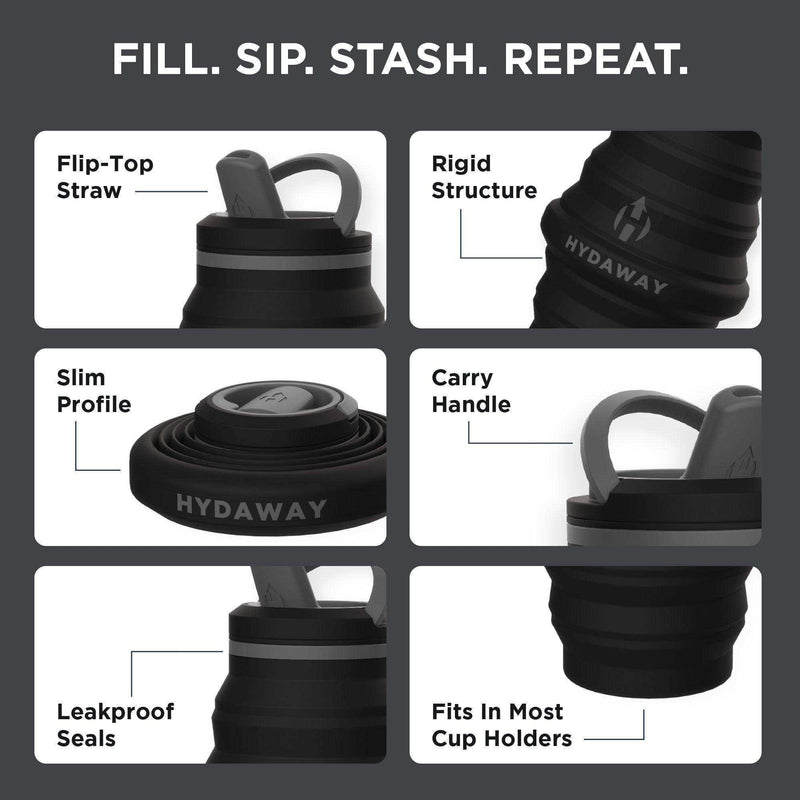 FILL. SIP. STASH. REPEAT.

Flip-Top Straw

Rigid Structure

HYDAWAY

Slim Profile

HYDAWAY

Carry Handle

Leakproof Seals

Fits In Most Cup Holders