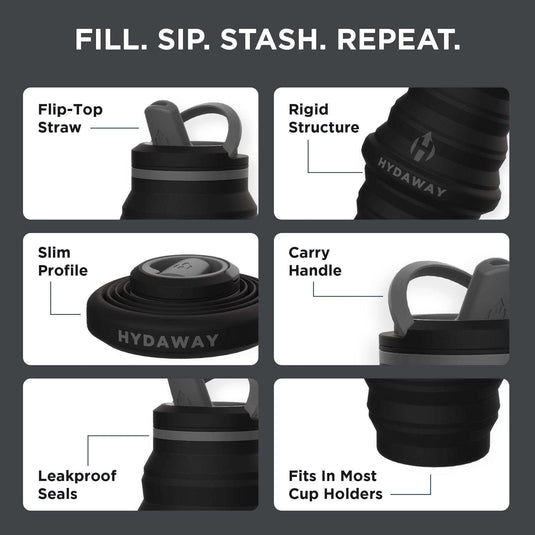 FILL. SIP. STASH. REPEAT.

Flip-Top Straw

Rigid Structure

HYDAWAY

Slim Profile

HYDAWAY

Carry Handle

Leakproof Seals

Fits In Most Cup Holders