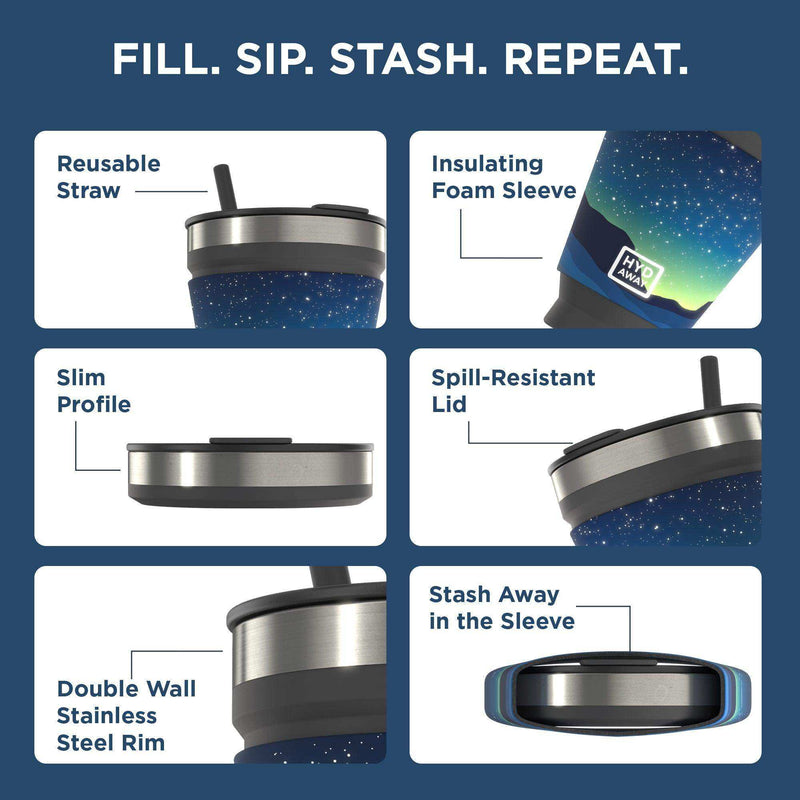 FILL. SIP. STASH. REPEAT.

Reusable Straw

Insulating Foam Sleeve

HYD AWAY

Slim Profile

Spill-Resistant Lid

Double Wall Stainless Steel Rim

Stash Away in the Sleeve