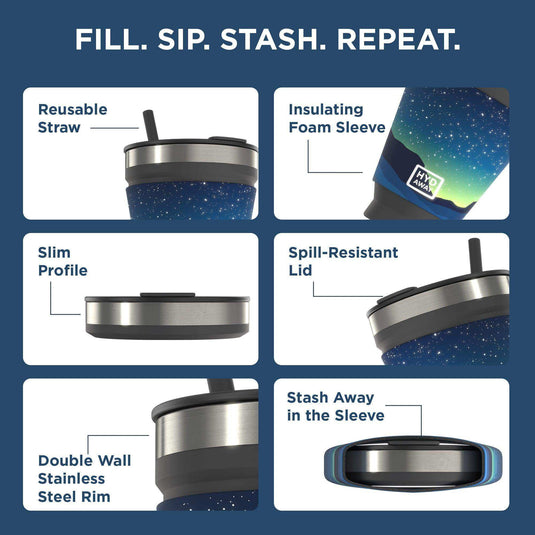 FILL. SIP. STASH. REPEAT.

Reusable Straw

Insulating Foam Sleeve

HYD AWAY

Slim Profile

Spill-Resistant Lid

Double Wall Stainless Steel Rim

Stash Away in the Sleeve