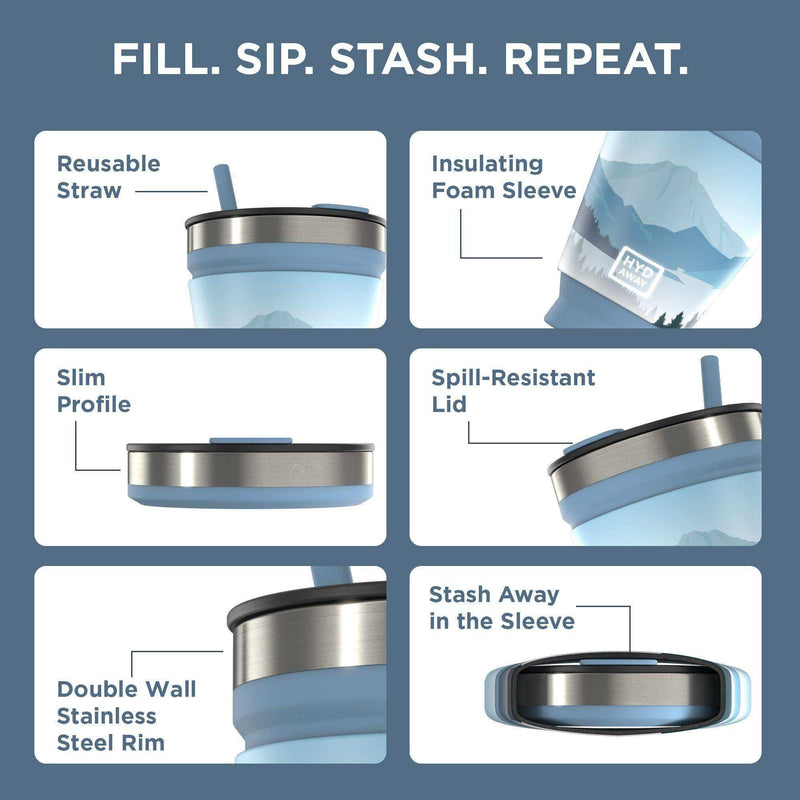 FILL. SIP. STASH. REPEAT.

Reusable Straw

Insulating Foam Sleeve

HYD AWAY

Slim Profile

Spill-Resistant Lid

Double Wall Stainless Steel Rim

Stash Away in the Sleeve