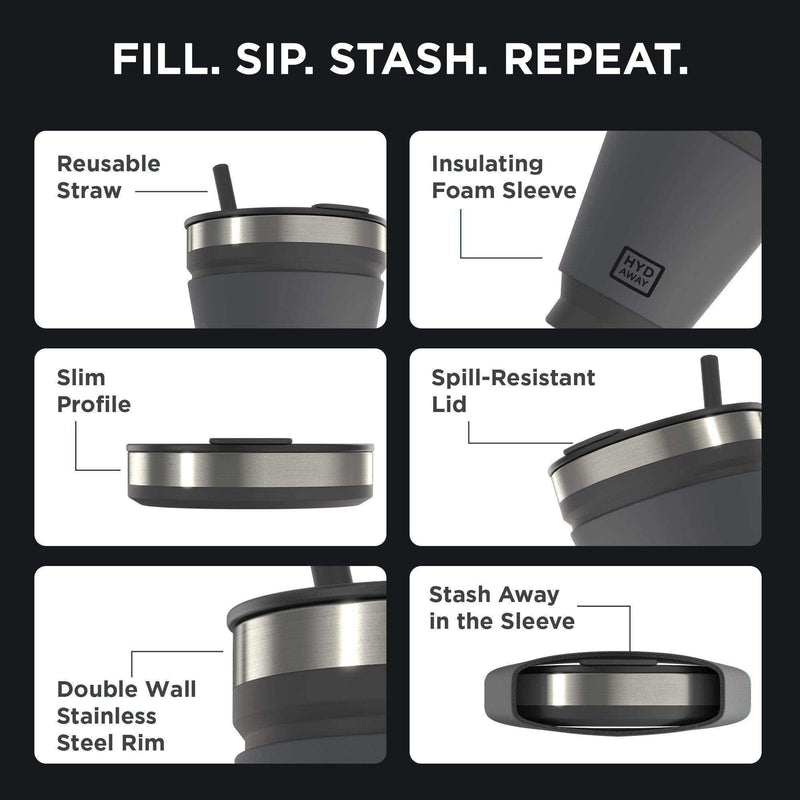 FILL. SIP. STASH. REPEAT.

Reusable Straw

Insulating Foam Sleeve

HYD AWAY

Slim Profile

Spill-Resistant Lid

Double Wall Stainless Steel Rim

Stash Away in the Sleeve